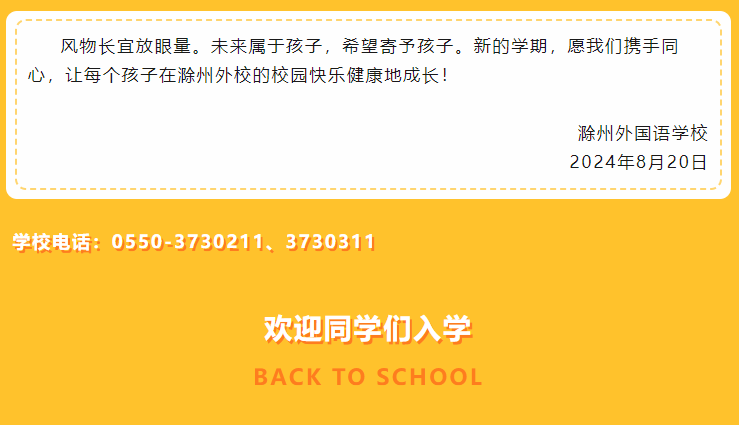 风物长宜放眼量。未来属于孩子，希望寄予孩子。新的学期，愿我们携手同心，让每个孩子在滁州外校的校园快乐健康地成长！

滁州外国语学校
2024年8月20日

学校电话：0550-3730211、3730311

欢迎同学们入学

BACK TO SCHOOL